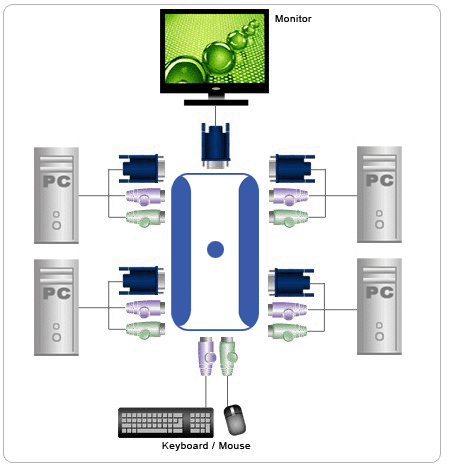 Monitor

PC

PC

PC

PC

Keyboard / Mouse