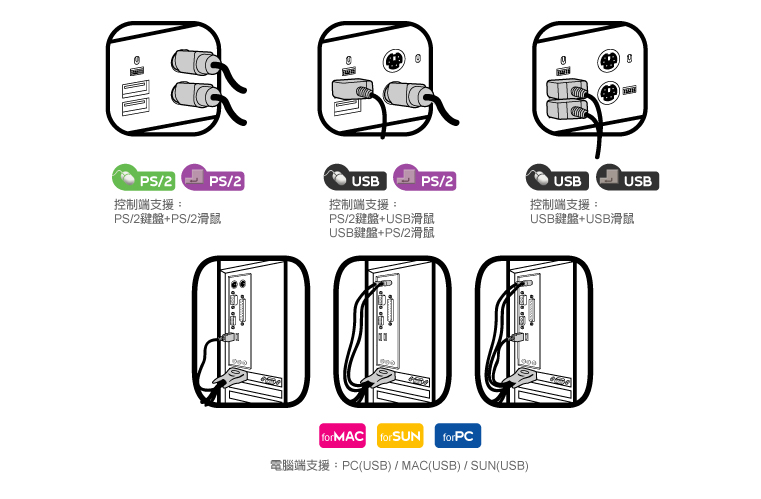 PS/2 PS/2

控制端支援：
PS/2鍵盤+PS/2滑鼠

USB PS/2

控制端支援：
PS/2鍵盤+USB滑鼠
USB鍵盤+PS/2滑鼠

USB USB

控制端支援：
USB鍵盤+USB滑鼠

forMAC forSUN forPC

電腦端支援：PC(USB) / MAC(USB) / SUN(USB)