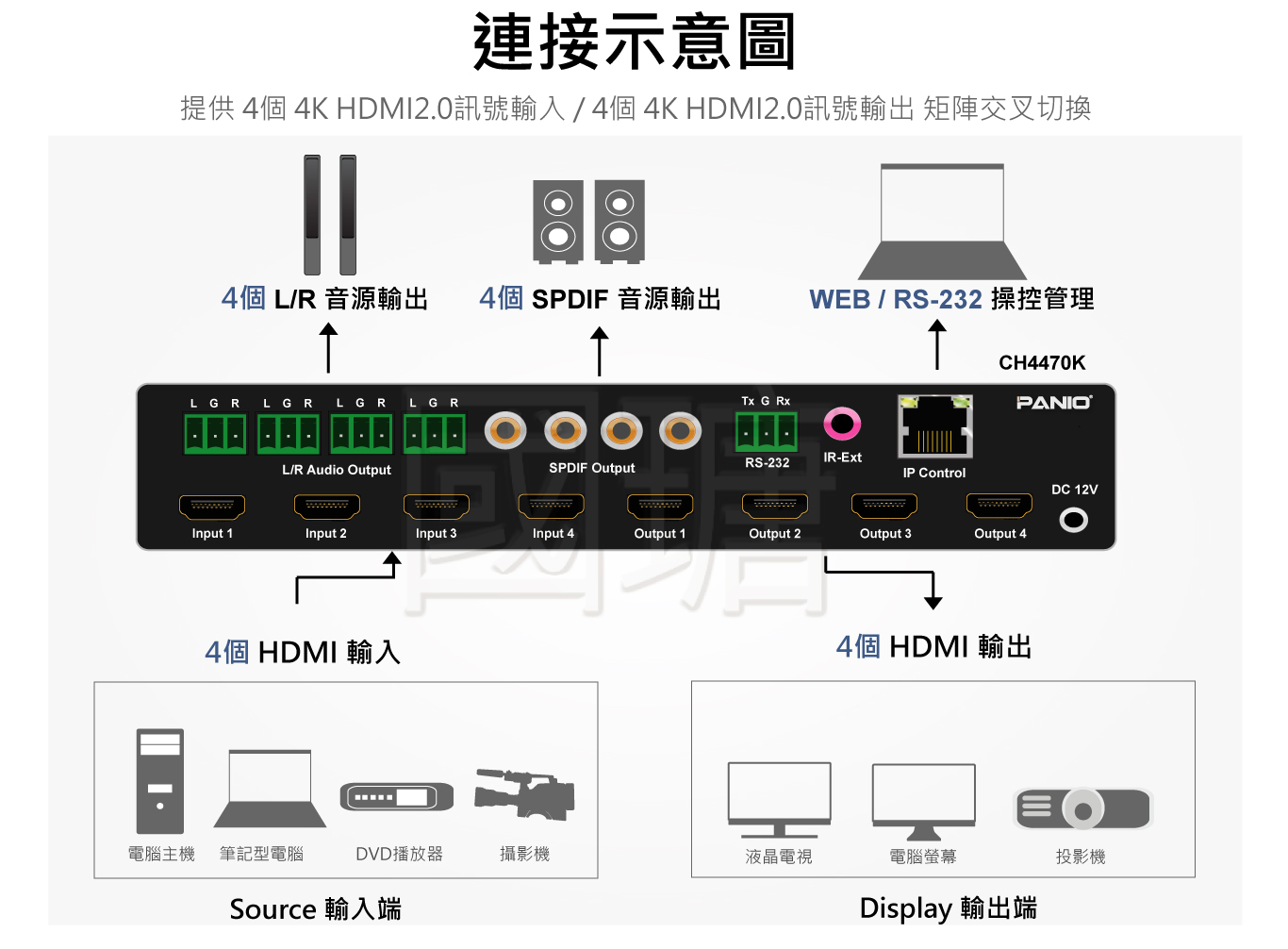 連接示意圖

提供 4個 4K HDMI2.0訊號輸入 / 4個 4K HDMI2.0訊號輸出 矩陣交叉切換

4個 L/R 音源輸出

4個 SPDIF 音源輸出

WEB / RS-232 操控管理

CH4470K

L G R L G R L G R L G R

L/R Audio Output

SPDIF Output

Tx G Rx

RS-232

IR-Ext

IP Control

PANIO

DC 12V

Input 1 Input 2 Input 3 Input 4 Output 1 Output 2 Output 3 Output 4

4個 HDMI 輸入

4個 HDMI 輸出

電腦主機 筆記型電腦 DVD播放器 攝影機

液晶電視 電腦螢幕 投影機

Source 輸入端

Display 輸出端